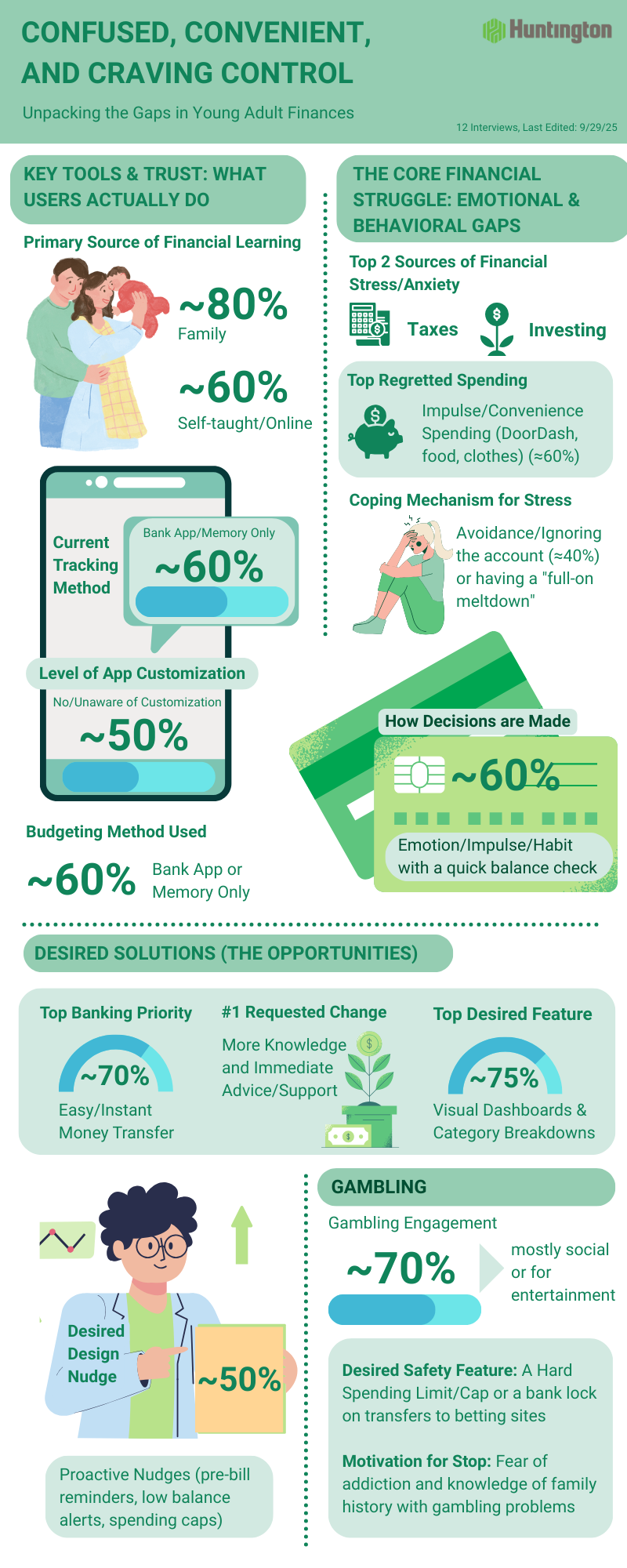 CONFUSED, CONVENIENT, AND CRAVING CONTROL

Huntington

Unpacking the Gaps in Young Adult Finances

12 Interviews, Last Edited: 9/29/25

KEY TOOLS & TRUST: WHAT USERS ACTUALLY DO

Primary Source of Financial Learning

~80%
Family

~60%
Self-taught/Online

Current Tracking Method

Bank App/Memory Only
~60%

Level of App Customization

No/Unaware of Customization
~50%

Budgeting Method Used

~60% Bank App or Memory Only

THE CORE FINANCIAL STRUGGLE: EMOTIONAL & BEHAVIORAL GAPS

Top 2 Sources of Financial Stress/Anxiety

Taxes

Investing

Top Regretted Spending

Impulse/Convenience Spending (DoorDash, food, clothes) (≈60%)

Coping Mechanism for Stress

Avoidance/Ignoring the account (≈40%) or having a "full-on meltdown"

How Decisions are Made

~60%

Emotion/Impulse/Habit with a quick balance check

DESIRED SOLUTIONS (THE OPPORTUNITIES)

Top Banking Priority

~70%

Easy/Instant Money Transfer

#1 Requested Change

More Knowledge and Immediate Advice/Support

Top Desired Feature

~75%

Visual Dashboards & Category Breakdowns

Desired Design Nudge

~50%

Proactive Nudges (pre-bill reminders, low balance alerts, spending caps)

GAMBLING

Gambling Engagement

~70%

mostly social or for entertainment

Desired Safety Feature: A Hard Spending Limit/Cap or a bank lock on transfers to betting sites

Motivation for Stop: Fear of addiction and knowledge of family history with gambling problems